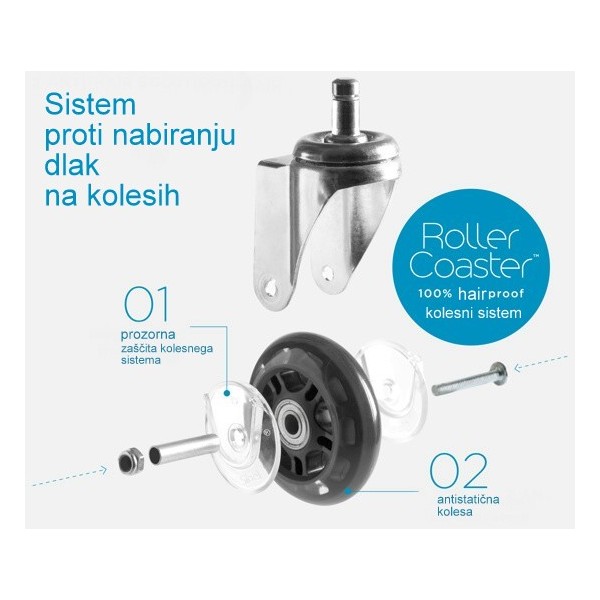 Sistem proti nabiranju dlak na kolesih

Roller Coaster™
100% hairproof
kolesni sistem

01
prozorna zaščita kolesnega sistema

02
antistatična kolesa